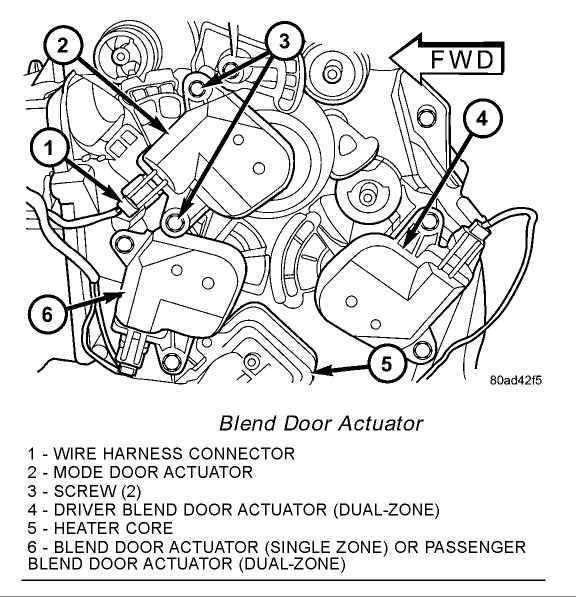 2
3
FWD
1
4
6
5
80ad42f5

Blend Door Actuator

1 - WIRE HARNESS CONNECTOR
2 - MODE DOOR ACTUATOR
3 - SCREW (2)
4 - DRIVER BLEND DOOR ACTUATOR (DUAL-ZONE)
5 - HEATER CORE
6 - BLEND DOOR ACTUATOR (SINGLE ZONE) OR PASSENGER BLEND DOOR ACTUATOR (DUAL-ZONE)