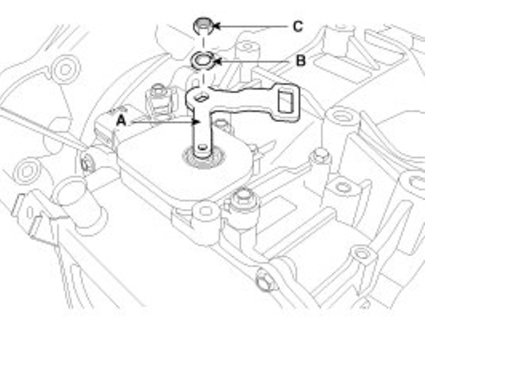 C
B
A