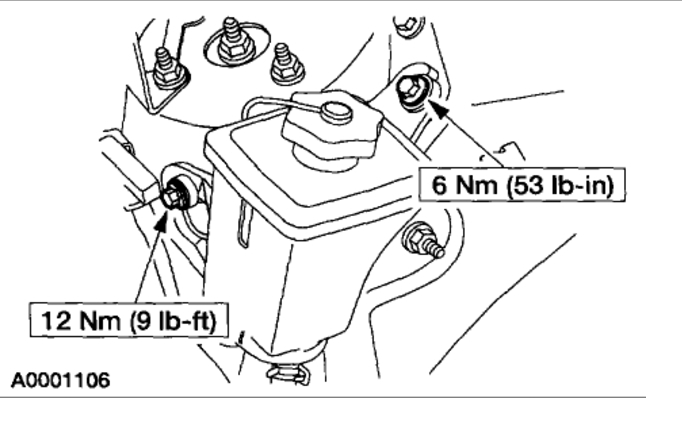 6 Nm (53 lb-in)

12 Nm (9 lb-ft)

A0001106