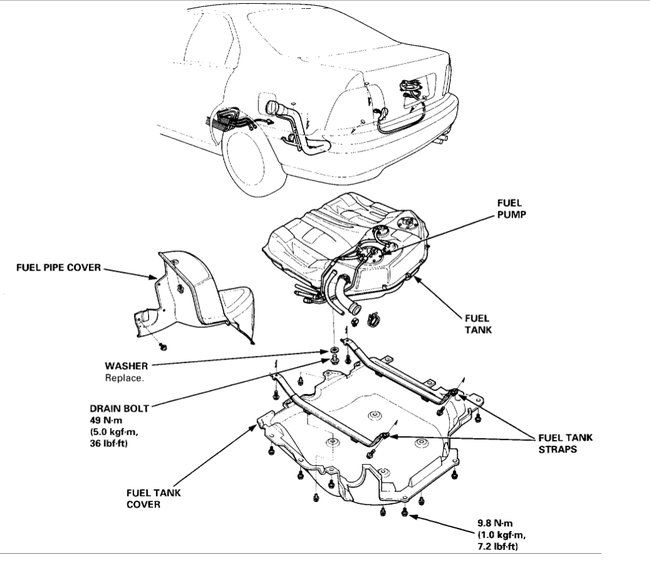 FUEL PUMP

FUEL PIPE COVER

FUEL TANK

WASHER
Replace.

DRAIN BOLT
49 N·m
(5.0 kgf·m,
36 lbf·ft)

FUEL TANK STRAPS

FUEL TANK COVER

9.8 N·m
(1.0 kgf·m,
7.2 lbf·ft)