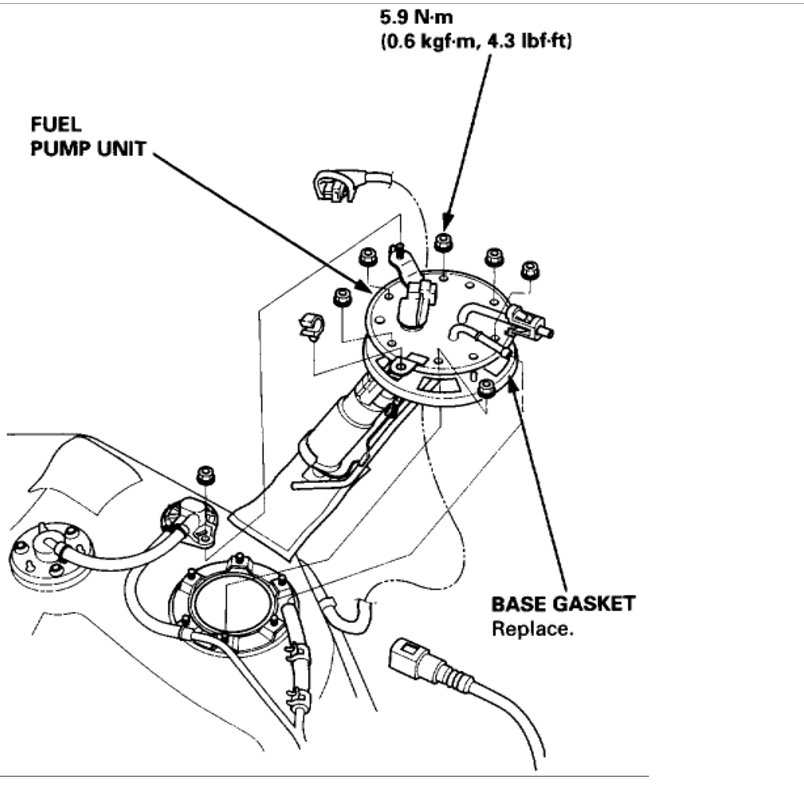 5.9 N·m
(0.6 kgf·m, 4.3 lbf·ft)

FUEL
PUMP UNIT

BASE GASKET
Replace.