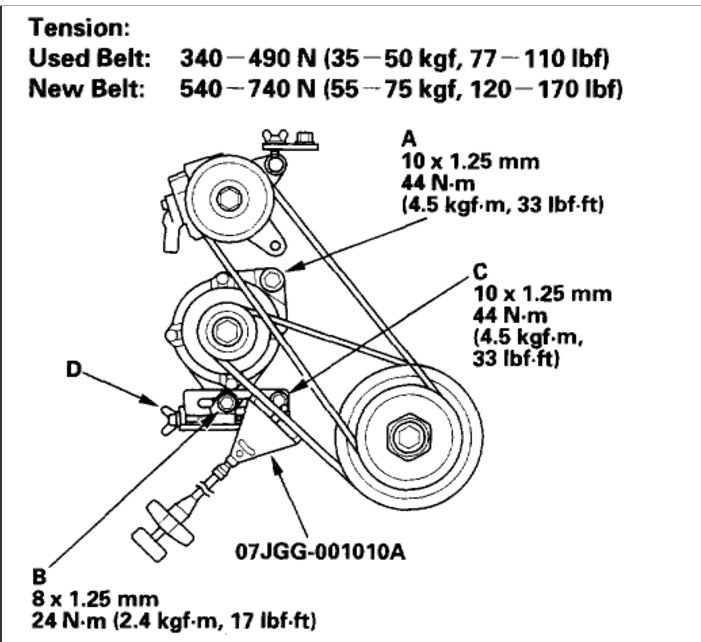 Tension:
Used Belt: 340 – 490 N (35 – 50 kgf, 77 – 110 lbf)
New Belt: 540 – 740 N (55 – 75 kgf, 120 – 170 lbf)

A
10 x 1.25 mm
44 N·m
(4.5 kgf·m, 33 lbf·ft)

C
10 x 1.25 mm
44 N·m
(4.5 kgf·m,
33 lbf·ft)

D

07JGG-001010A

B
8 x 1.25 mm
24 N·m (2.4 kgf·m, 17 lbf·ft)