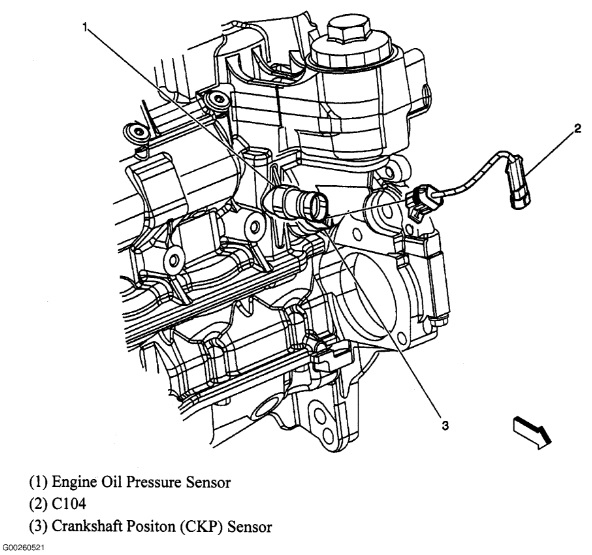 1

2

3

(1) Engine Oil Pressure Sensor
(2) C104
(3) Crankshaft Positon (CKP) Sensor

G00260521