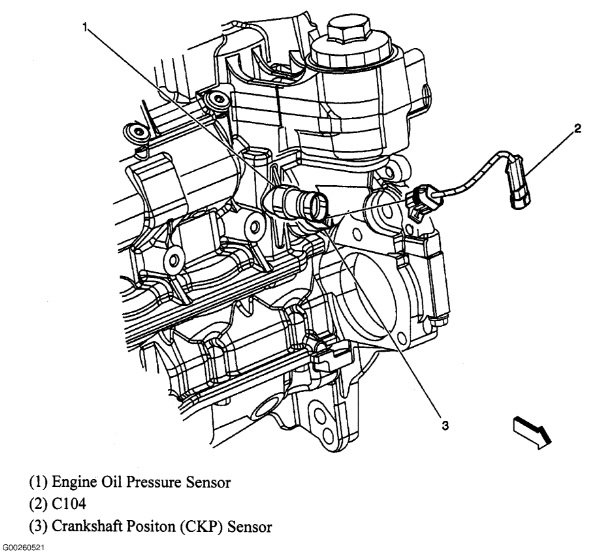 1

2

3

(1) Engine Oil Pressure Sensor
(2) C104
(3) Crankshaft Positon (CKP) Sensor

G00260521