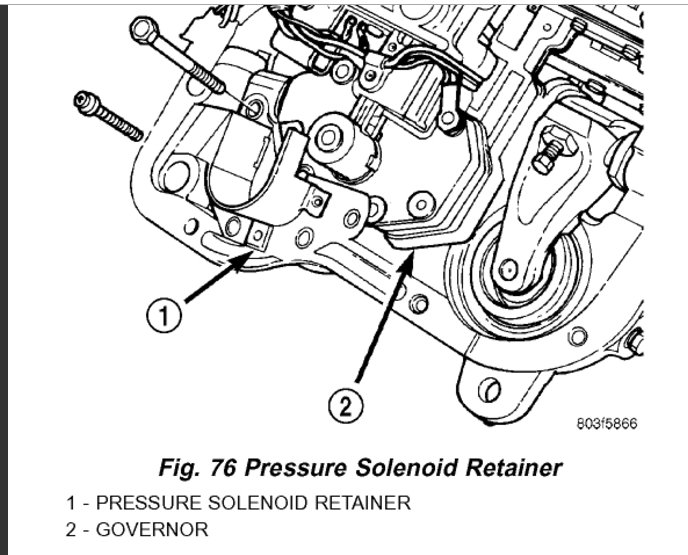 1

2

803f5866

Fig. 76 Pressure Solenoid Retainer

1 - PRESSURE SOLENOID RETAINER
2 - GOVERNOR