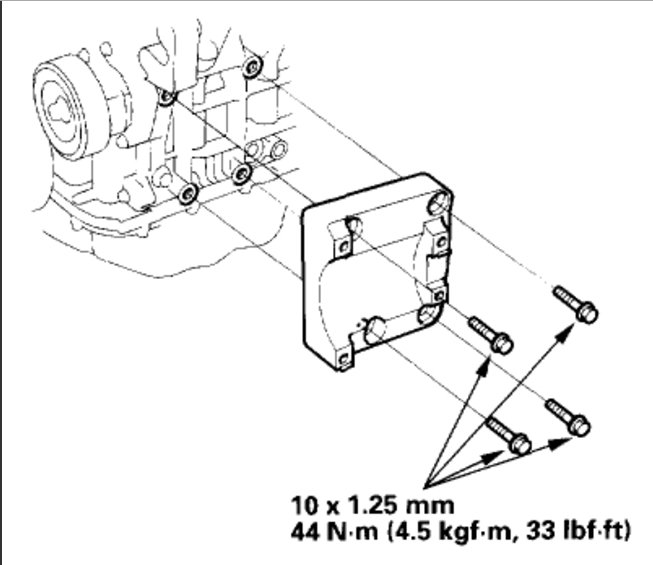 10 x 1.25 mm
44 N·m (4.5 kgf·m, 33 lbf·ft)