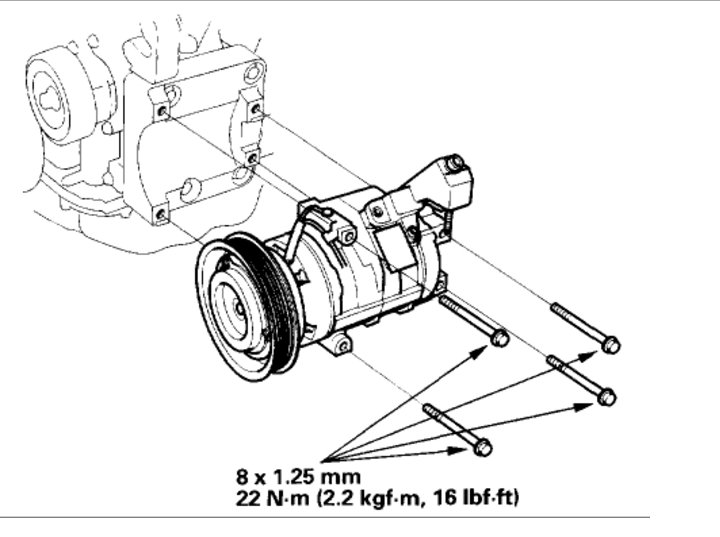 8 x 1.25 mm
22 N·m (2.2 kgf·m, 16 lbf·ft)