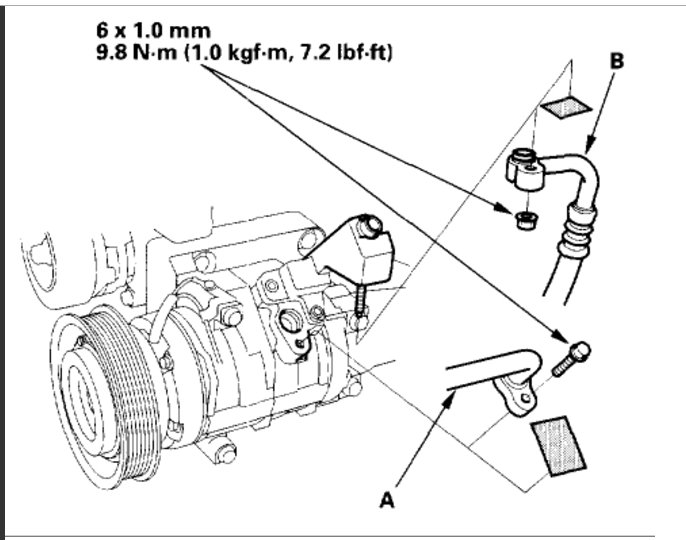 6 x 1.0 mm
9.8 N·m (1.0 kgf·m, 7.2 lbf·ft)

B

A