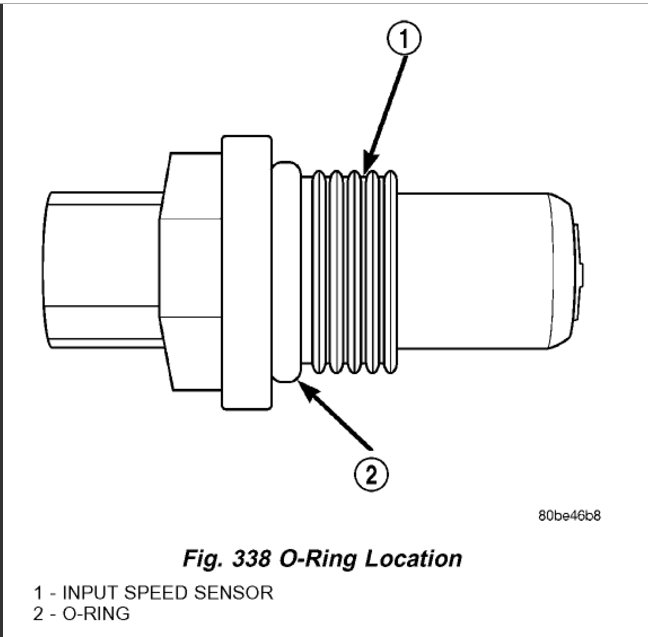 1

2

80be46b8

Fig. 338 O-Ring Location

1 - INPUT SPEED SENSOR
2 - O-RING