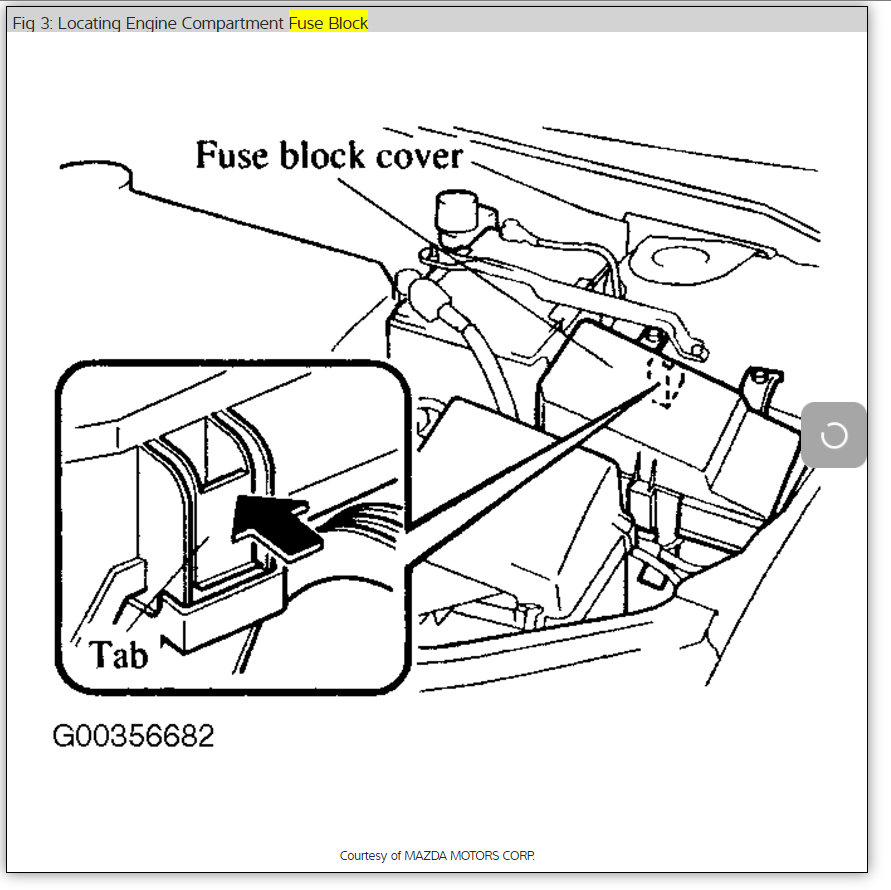 Fig 3: Locating Engine Compartment Fuse Block

Fuse block cover

Tab

G00356682

Courtesy of MAZDA MOTORS CORP.