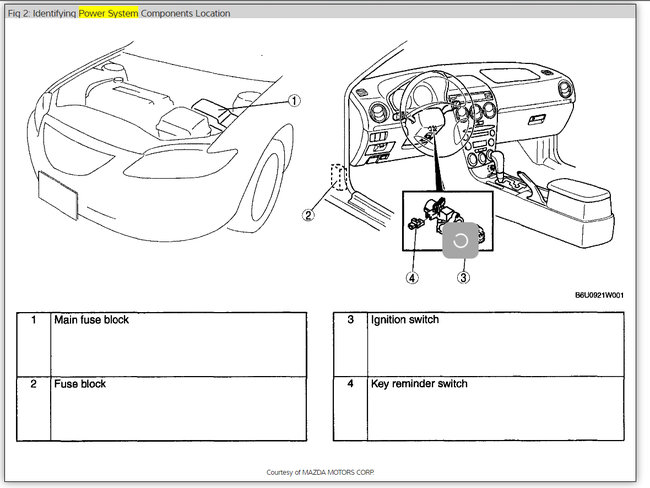 Fig 2: Identifying Power System Components Location

1

2

4

3

B6U0921W001

| 1 | Main fuse block |
|---|---|
| 2 | Fuse block |

| 3 | Ignition switch |
|---|---|
| 4 | Key reminder switch |

Courtesy of MAZDA MOTORS CORP.