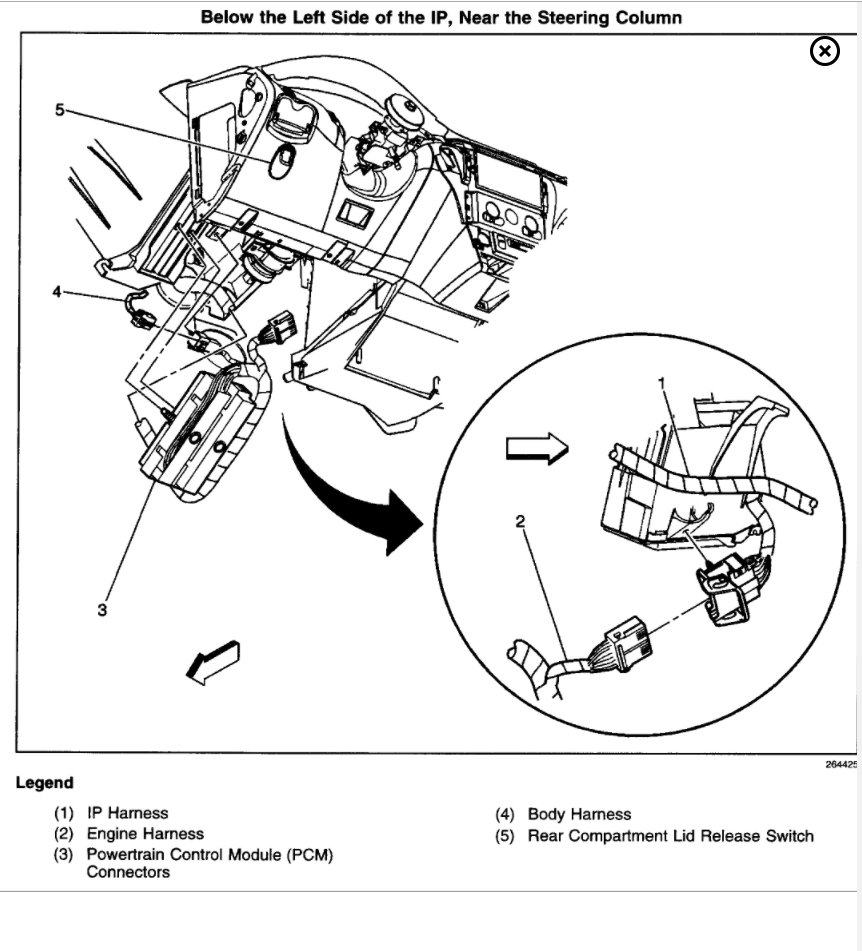 Below the Left Side of the IP, Near the Steering Column

5

4

3

1

2

264425

Legend

(1) IP Harness
(2) Engine Harness
(3) Powertrain Control Module (PCM) Connectors

(4) Body Harness
(5) Rear Compartment Lid Release Switch