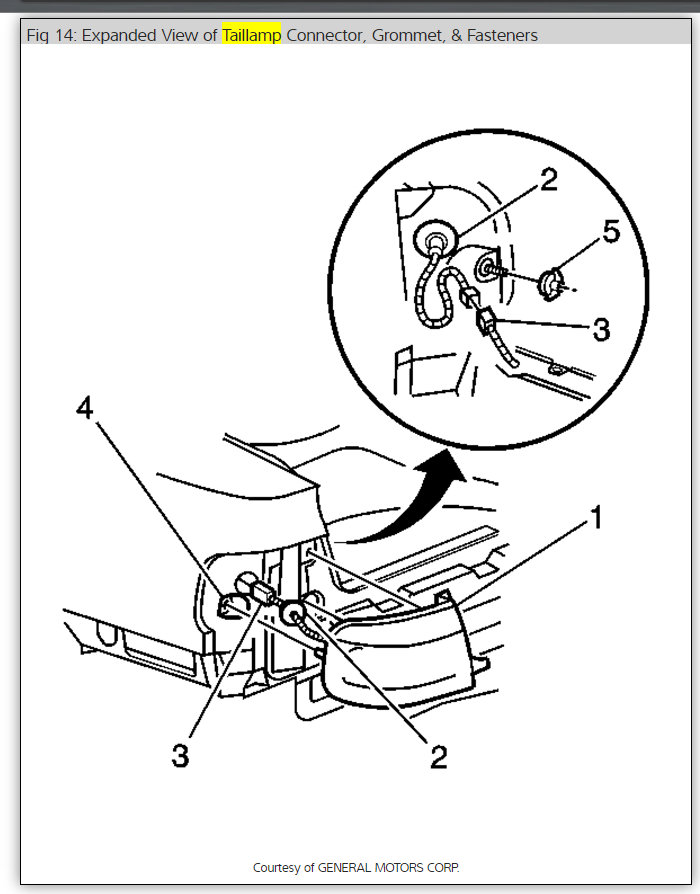 Fig 14: Expanded View of Taillamp Connector, Grommet, & Fasteners

2
5
3
4
1
3
2

Courtesy of GENERAL MOTORS CORP.