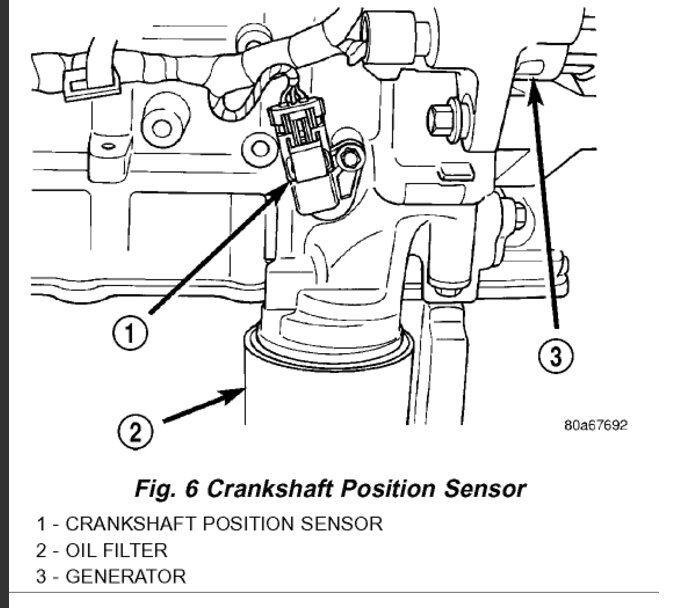 1

3

2

80a67692

Fig. 6 Crankshaft Position Sensor

1 - CRANKSHAFT POSITION SENSOR
2 - OIL FILTER
3 - GENERATOR