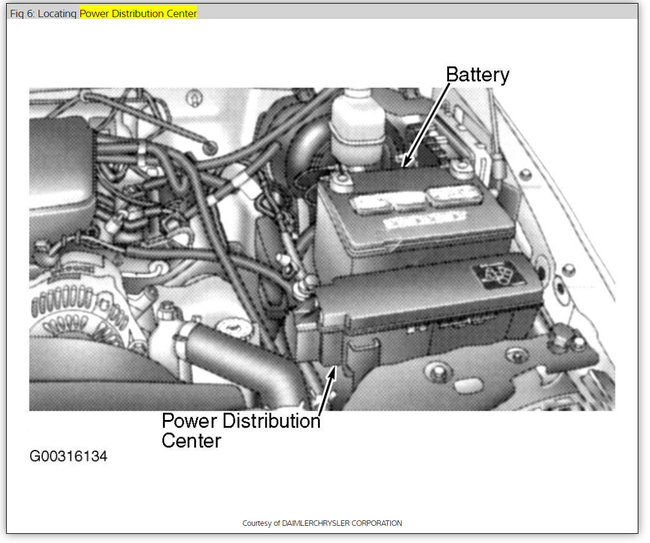 Fig 6: Locating Power Distribution Center

Battery

Power Distribution Center

G00316134

Courtesy of DAIMLERCHRYSLER CORPORATION