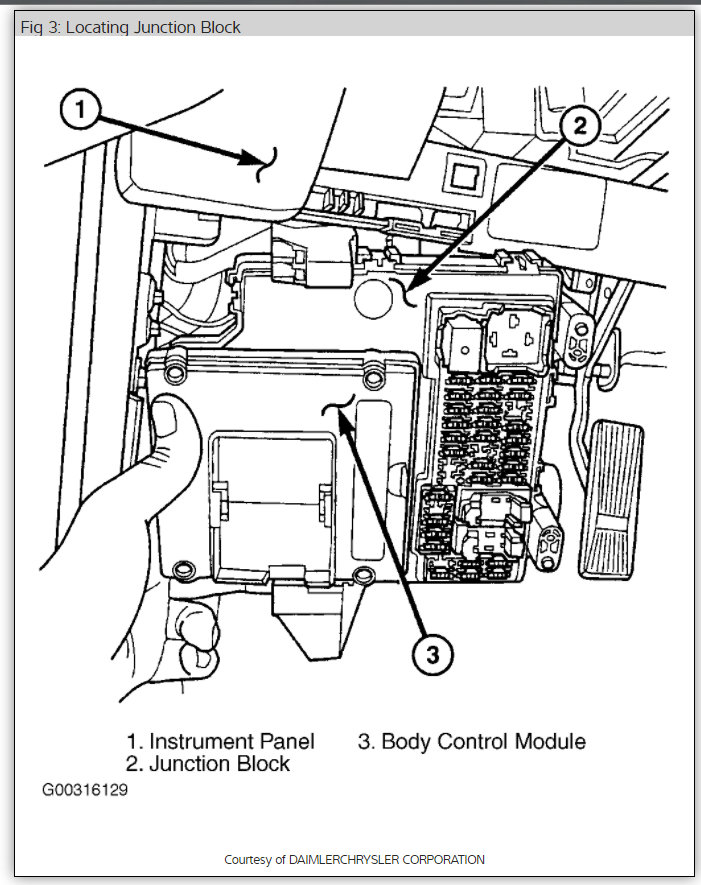 Fig 3: Locating Junction Block

1

2

3

1. Instrument Panel
2. Junction Block

3. Body Control Module

G00316129

Courtesy of DAIMLERCHRYSLER CORPORATION