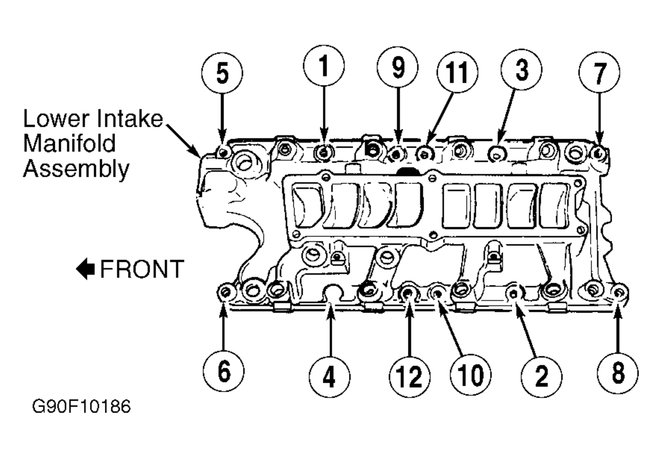 5
1
9
11
3
7

Lower Intake Manifold Assembly

FRONT

6
4
12
10
2
8

G90F10186