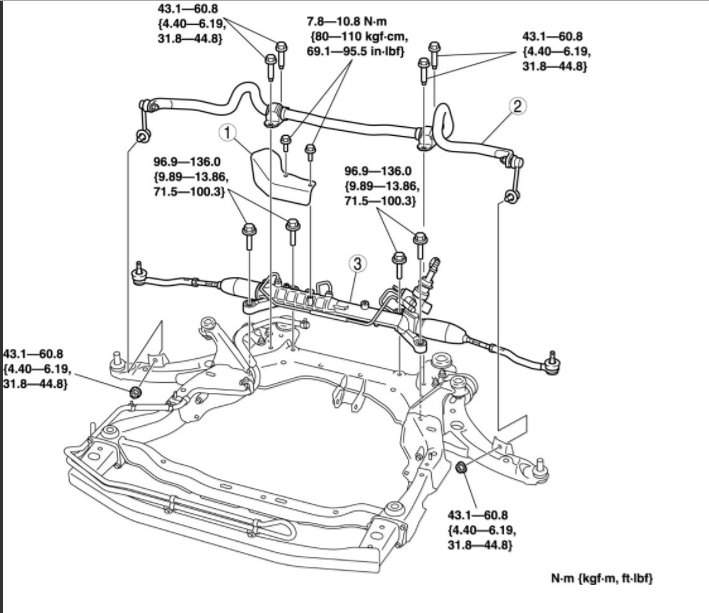 43.1—60.8
{4.40—6.19,
31.8—44.8}

7.8—10.8 N·m
{80—110 kgf·cm,
69.1—95.5 in·lbf}

43.1—60.8
{4.40—6.19,
31.8—44.8}

2

1

96.9—136.0
{9.89—13.86,
71.5—100.3}

96.9—136.0
{9.89—13.86,
71.5—100.3}

3

43.1—60.8
{4.40—6.19,
31.8—44.8}

43.1—60.8
{4.40—6.19,
31.8—44.8}

N·m {kgf·m, ft·lbf}