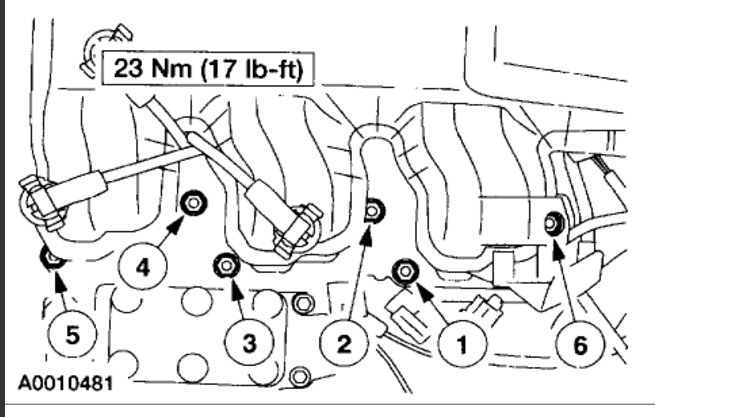 23 Nm (17 lb-ft)

4

5

3

2

1

6

A0010481