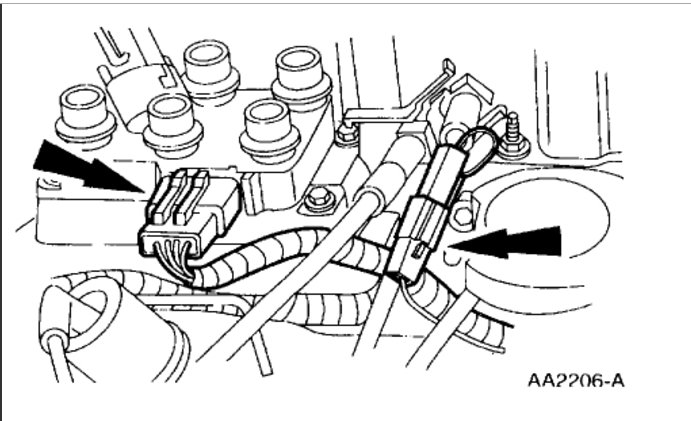 AA2206-A