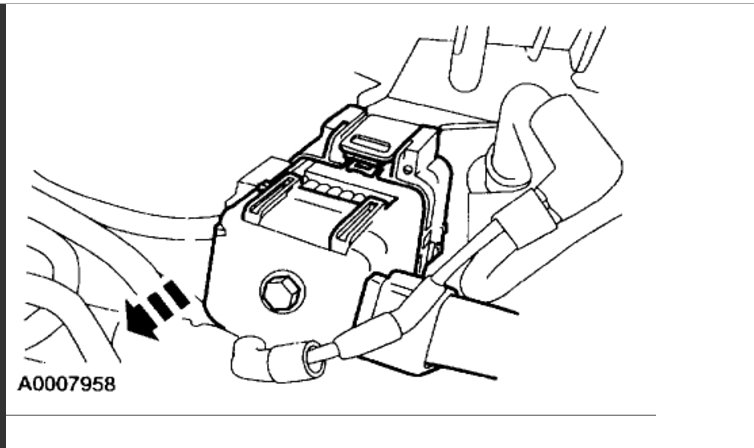 A0007958