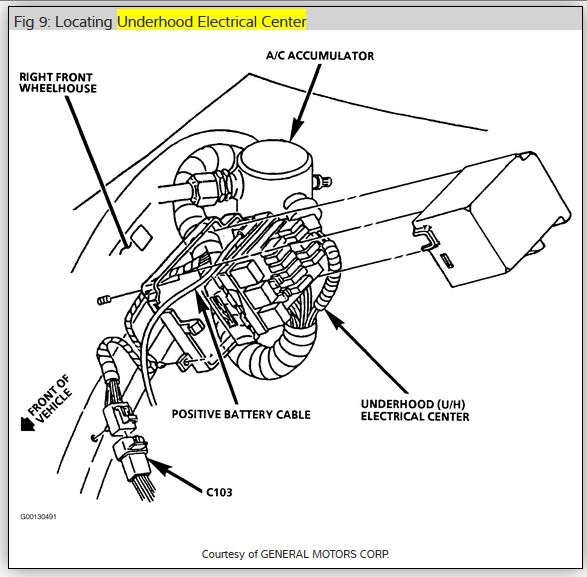 Fig 9: Locating Underhood Electrical Center

A/C ACCUMULATOR

RIGHT FRONT WHEELHOUSE

FRONT OF VEHICLE

POSITIVE BATTERY CABLE

UNDERHOOD (U/H) ELECTRICAL CENTER

C103

G00130491

Courtesy of GENERAL MOTORS CORP.