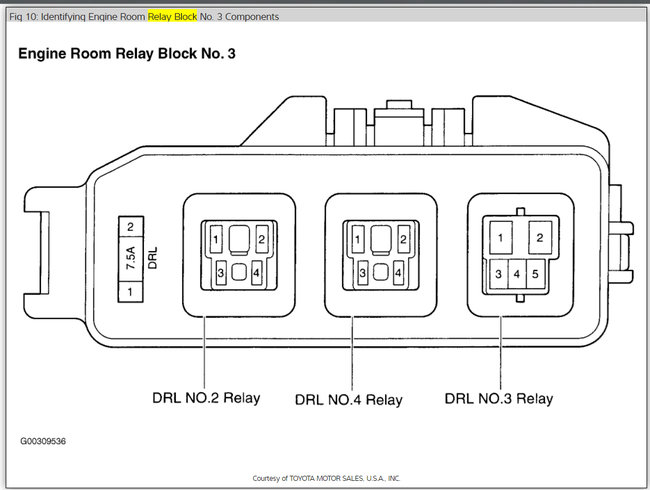 Fig 10: Identifying Engine Room Relay Block No. 3 Components

Engine Room Relay Block No. 3

2
7.5A
DRL
1

1 2
3 4

1 2
3 4

1 2
3 4 5

DRL NO.2 Relay
DRL NO.4 Relay
DRL NO.3 Relay

G00309536

Courtesy of TOYOTA MOTOR SALES, U.S.A., INC.