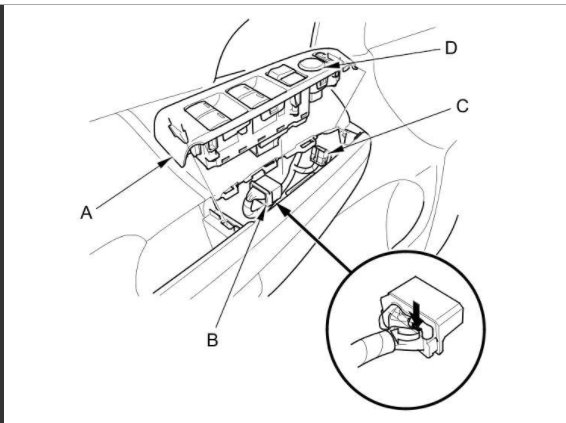 D

C

A

B