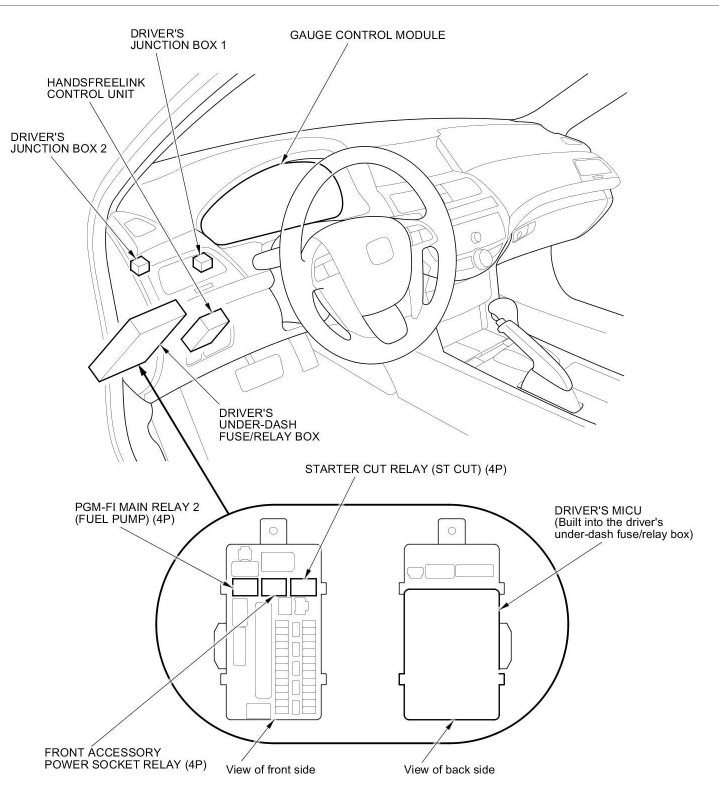 DRIVER'S JUNCTION BOX 1

GAUGE CONTROL MODULE

HANDSFREELINK CONTROL UNIT

DRIVER'S JUNCTION BOX 2

DRIVER'S UNDER-DASH FUSE/RELAY BOX

STARTER CUT RELAY (ST CUT) (4P)

PGM-FI MAIN RELAY 2 (FUEL PUMP) (4P)

DRIVER'S MICU (Built into the driver's under-dash fuse/relay box)

FRONT ACCESSORY POWER SOCKET RELAY (4P)

View of front side

View of back side