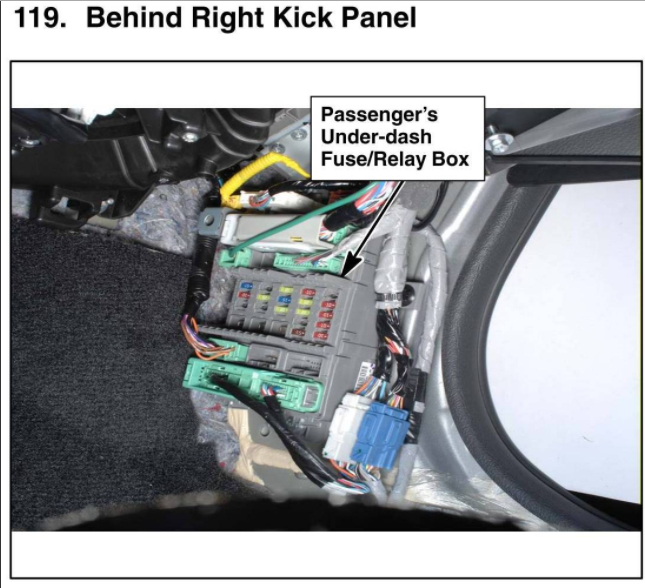 119. Behind Right Kick Panel

Passenger's Under-dash Fuse/Relay Box