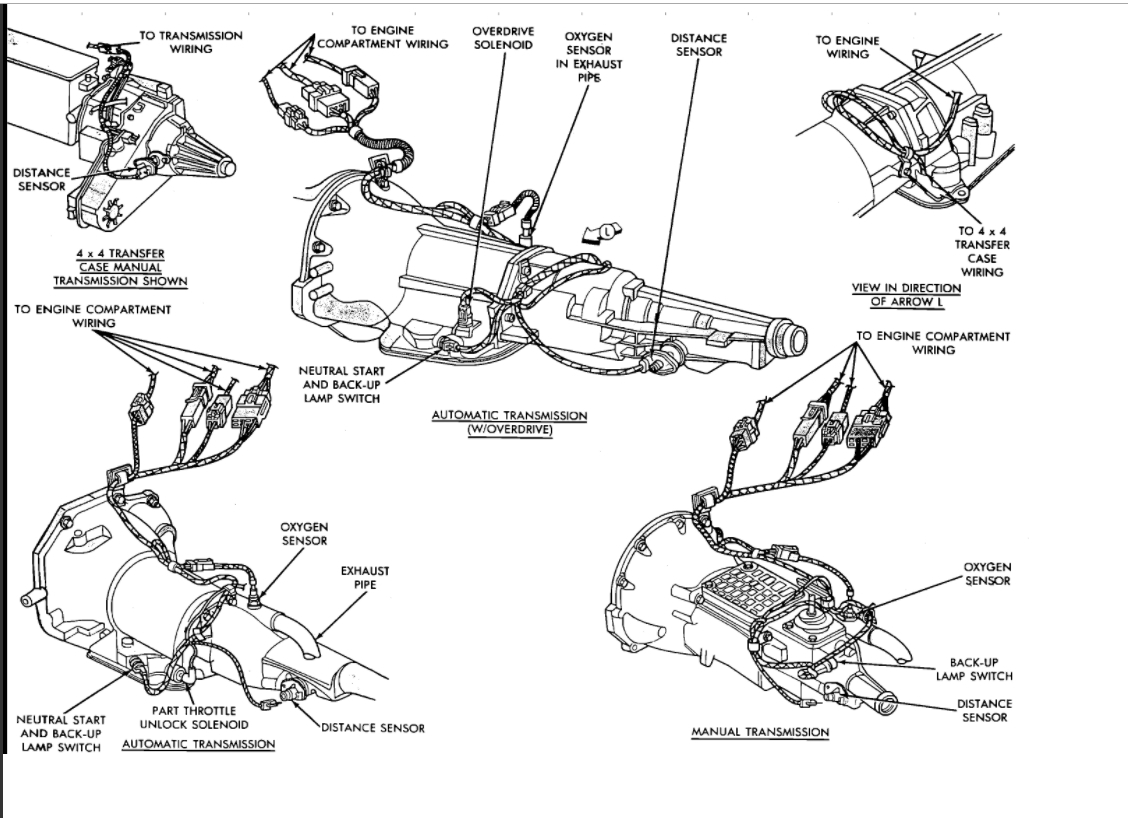 TO TRANSMISSION WIRING

DISTANCE SENSOR

4 x 4 TRANSFER CASE MANUAL TRANSMISSION SHOWN

TO ENGINE COMPARTMENT WIRING

OVERDRIVE SOLENOID

OXYGEN SENSOR IN EXHAUST PIPE

DISTANCE SENSOR

L

NEUTRAL START AND BACK-UP LAMP SWITCH

AUTOMATIC TRANSMISSION (W/OVERDRIVE)

TO ENGINE WIRING

TO 4 x 4 TRANSFER CASE WIRING

VIEW IN DIRECTION OF ARROW L

TO ENGINE COMPARTMENT WIRING

OXYGEN SENSOR

EXHAUST PIPE

NEUTRAL START AND BACK-UP LAMP SWITCH

PART THROTTLE UNLOCK SOLENOID

DISTANCE SENSOR

AUTOMATIC TRANSMISSION

TO ENGINE COMPARTMENT WIRING

OXYGEN SENSOR

BACK-UP LAMP SWITCH

DISTANCE SENSOR

MANUAL TRANSMISSION