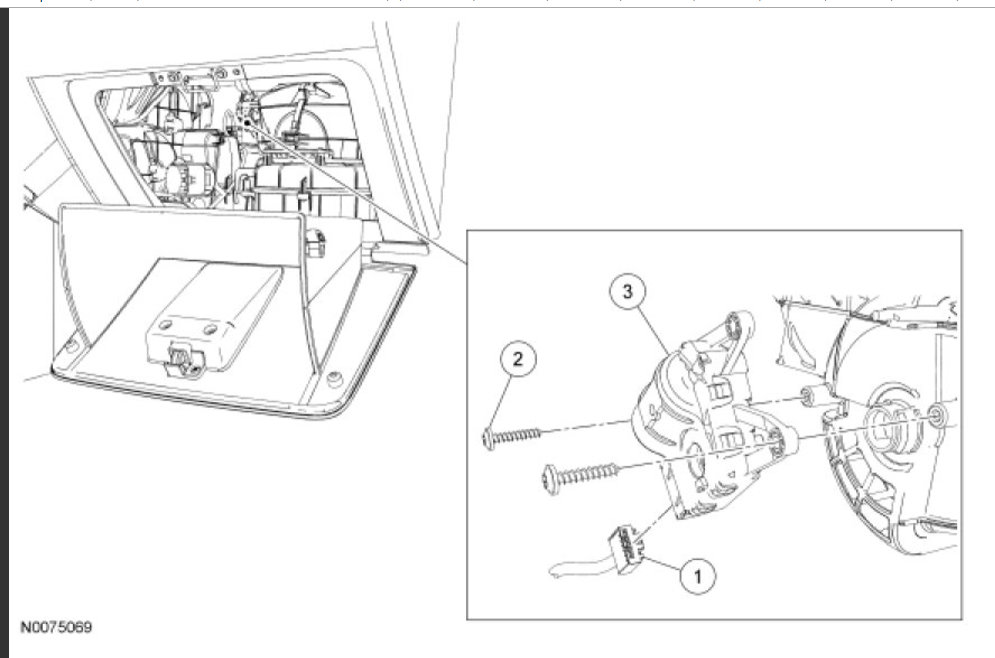 3

2

1

N0075069