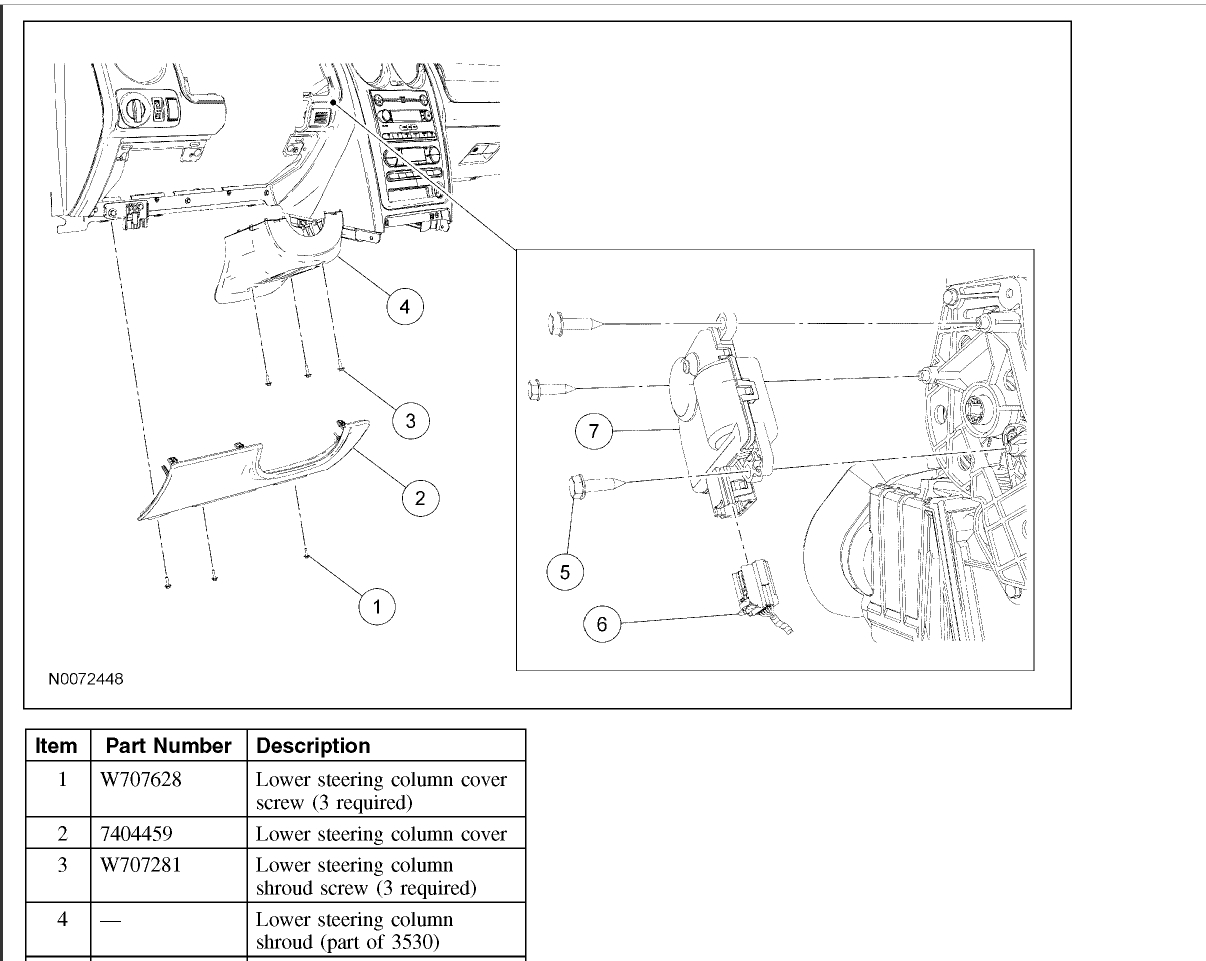 4

3

2

1

7

5

6

N0072448

| Item | Part Number | Description |
|---|---|---|
| 1 | W707628 | Lower steering column cover screw (3 required) |
| 2 | 7404459 | Lower steering column cover |
| 3 | W707281 | Lower steering column shroud screw (3 required) |
| 4 | — | Lower steering column shroud (part of 3530) |