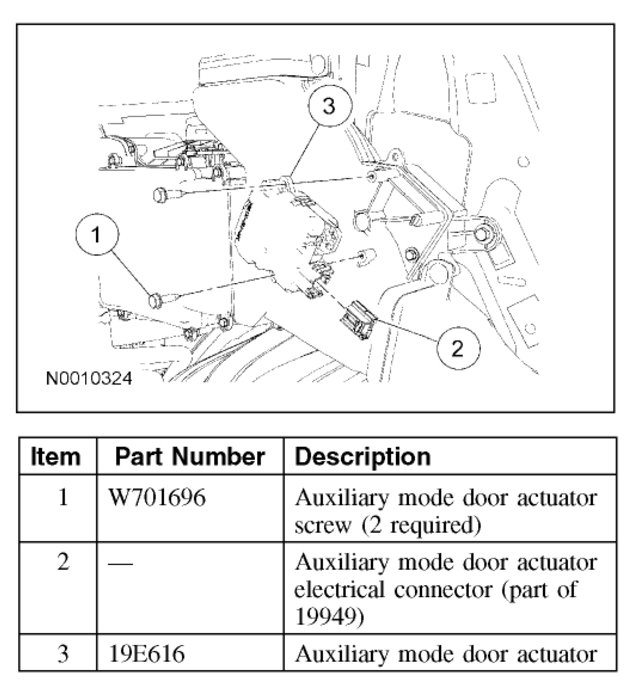 3

1

2

N0010324

| Item | Part Number | Description |
|---|---|---|
| 1 | W701696 | Auxiliary mode door actuator screw (2 required) |
| 2 | — | Auxiliary mode door actuator electrical connector (part of 19949) |
| 3 | 19E616 | Auxiliary mode door actuator |