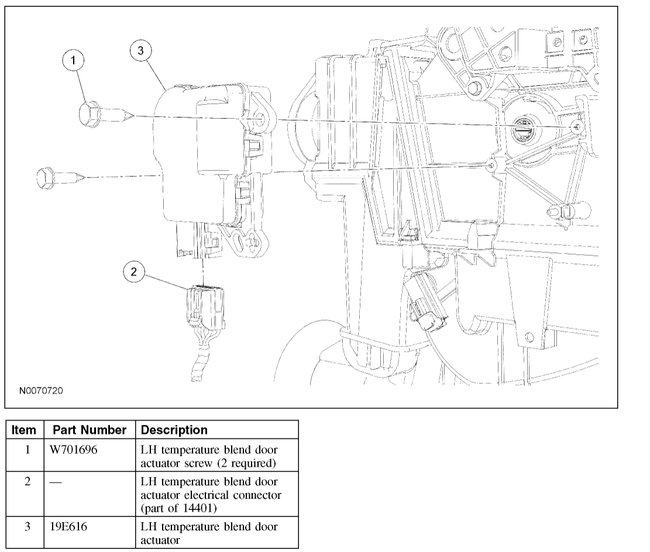 1

3

2

N0070720

| Item | Part Number | Description |
|---|---|---|
| 1 | W701696 | LH temperature blend door actuator screw (2 required) |
| 2 | — | LH temperature blend door actuator electrical connector (part of 14401) |
| 3 | 19E616 | LH temperature blend door actuator |