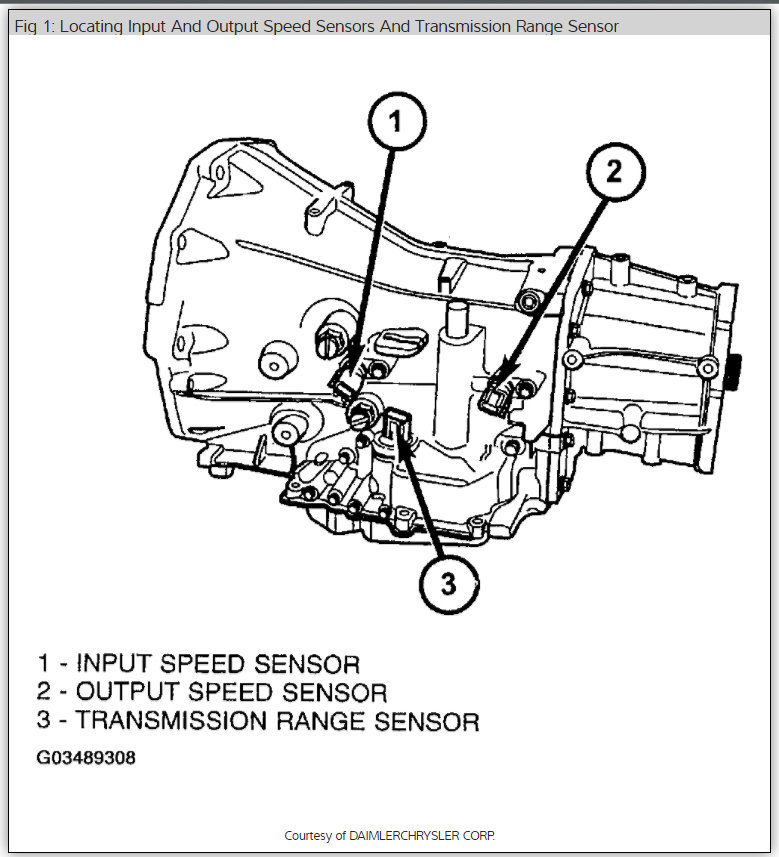 Fig 1: Locating Input And Output Speed Sensors And Transmission Range Sensor

1

2

3

1 - INPUT SPEED SENSOR
2 - OUTPUT SPEED SENSOR
3 - TRANSMISSION RANGE SENSOR

G03489308

Courtesy of DAIMLERCHRYSLER CORP.