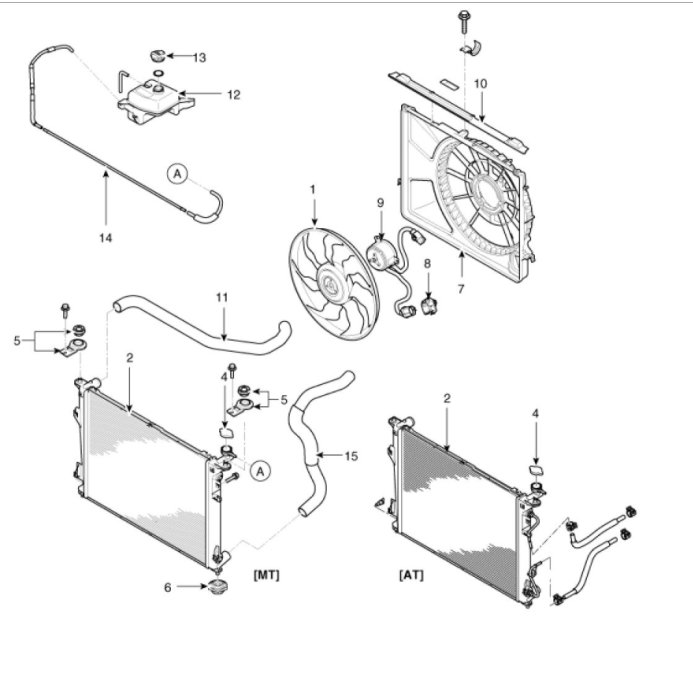 13
12
10
A
14
1
9
8
7
11
5
2
4
5
A
15
2
4
6
[MT]
[AT]