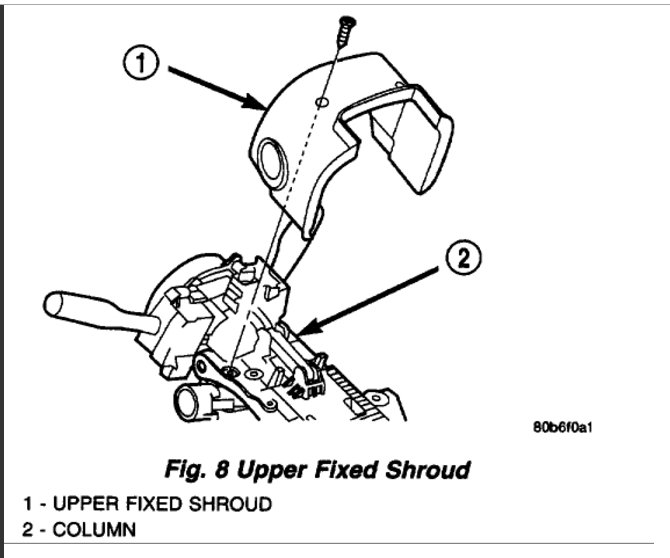 1

2

80b6f0a1

Fig. 8 Upper Fixed Shroud

1 - UPPER FIXED SHROUD
2 - COLUMN