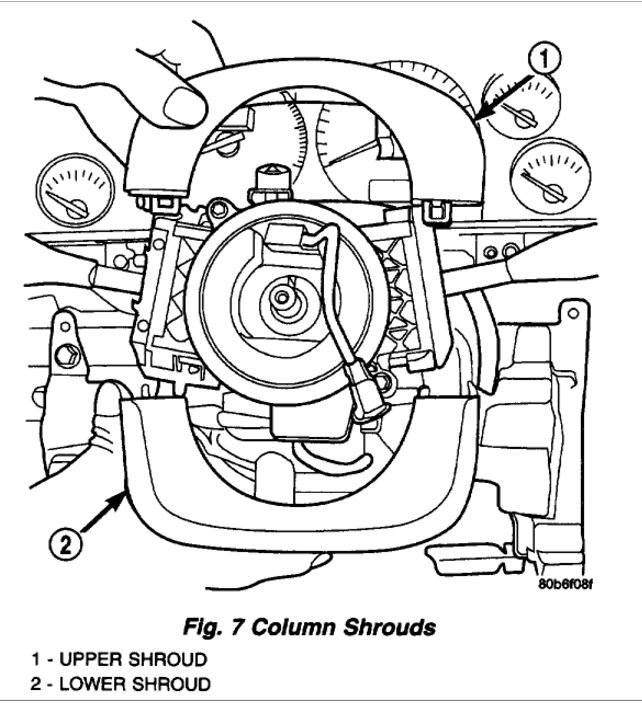 1

2

80b6f08f

Fig. 7 Column Shrouds

1 - UPPER SHROUD
2 - LOWER SHROUD