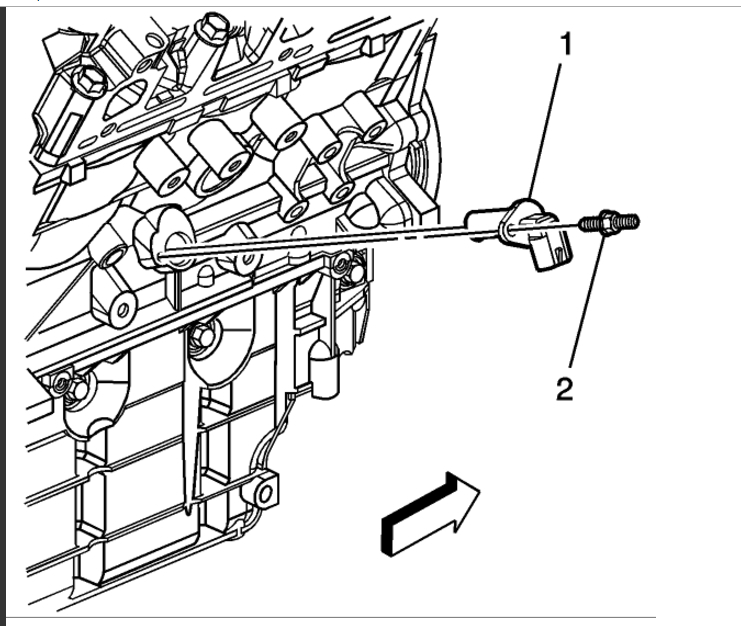 1

2