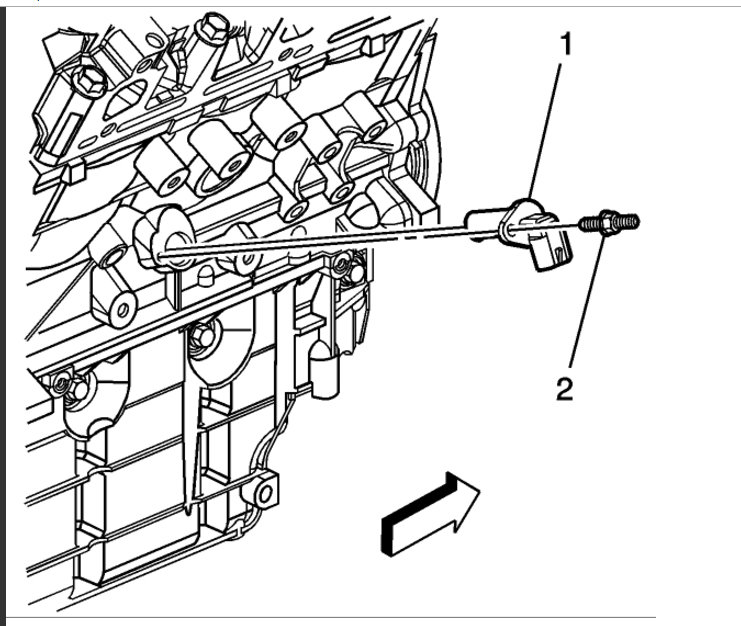 1

2