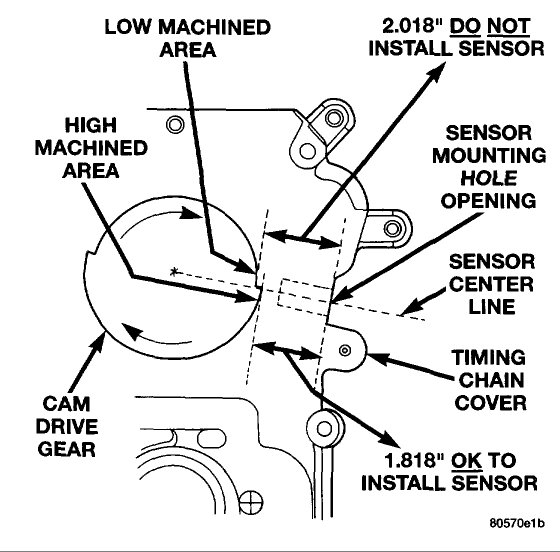 LOW MACHINED AREA

2.018" DO NOT INSTALL SENSOR

HIGH MACHINED AREA

SENSOR MOUNTING HOLE OPENING

SENSOR CENTER LINE

TIMING CHAIN COVER

CAM DRIVE GEAR

1.818" OK TO INSTALL SENSOR

80570e1b