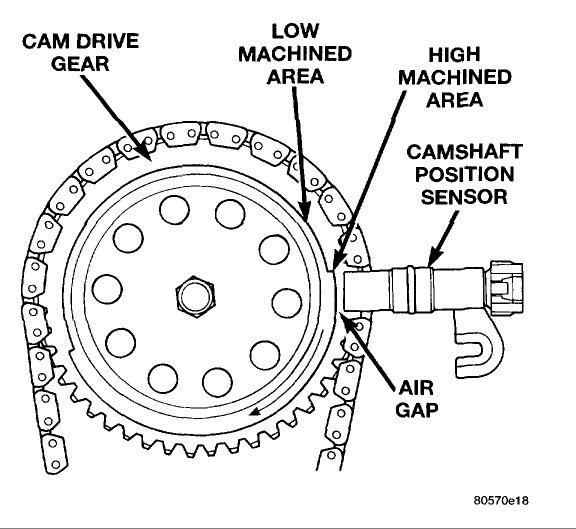 CAM DRIVE GEAR

LOW MACHINED AREA

HIGH MACHINED AREA

CAMSHAFT POSITION SENSOR

AIR GAP

80570e18