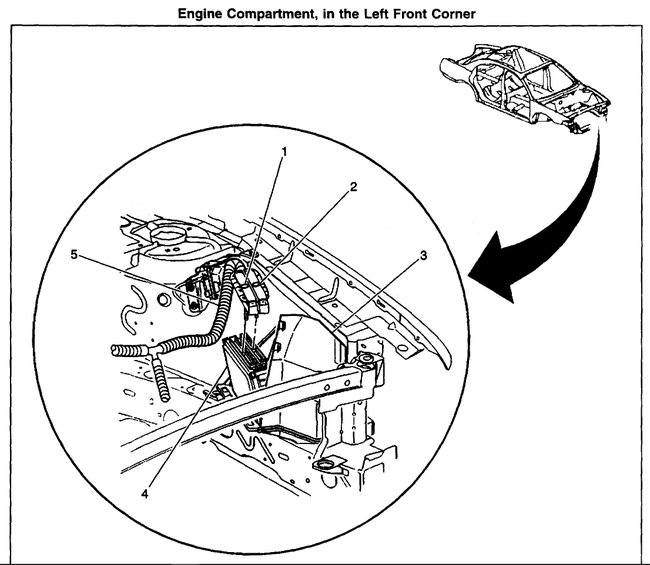 Engine Compartment, in the Left Front Corner

1
2
5
3
4