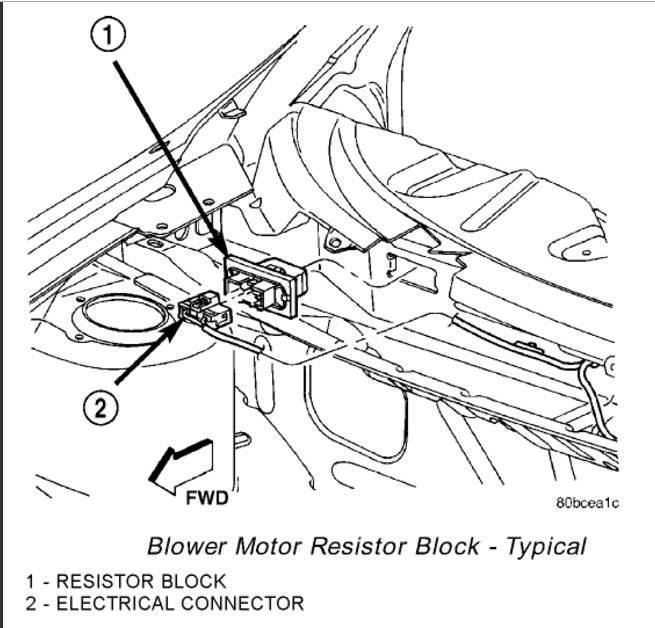 1

2

FWD

80bcea1c

Blower Motor Resistor Block - Typical

1 - RESISTOR BLOCK
2 - ELECTRICAL CONNECTOR