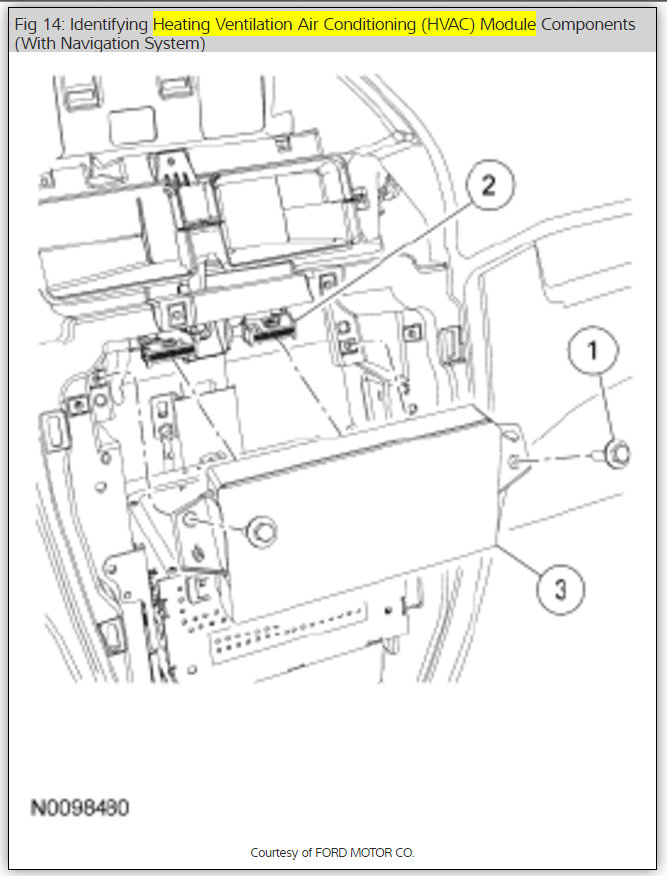 Fig 14: Identifying Heating Ventilation Air Conditioning (HVAC) Module Components (With Navigation System)

2

1

3

N0098480

Courtesy of FORD MOTOR CO.