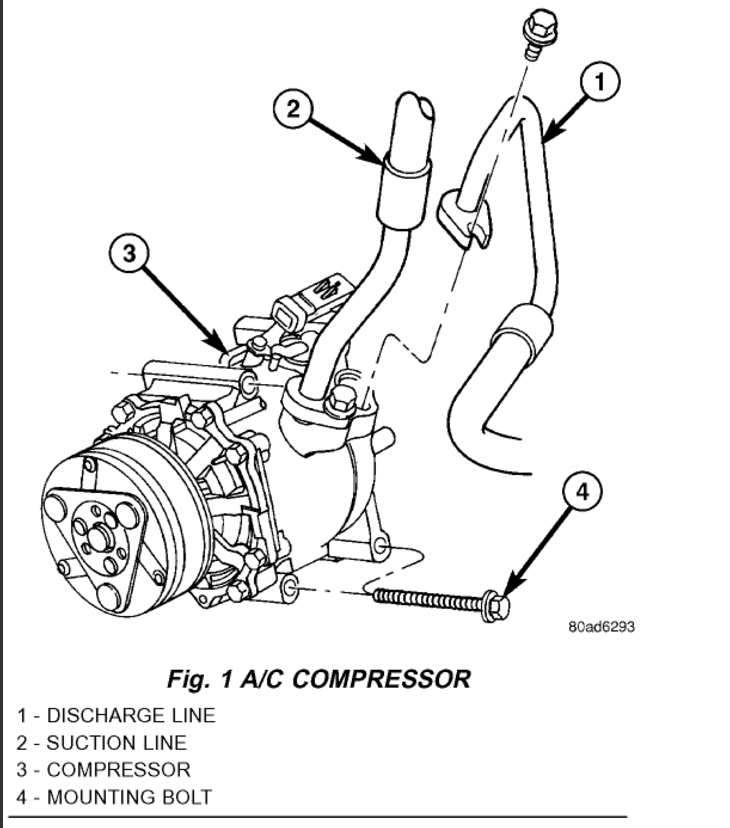 1

2

3

4

80ad6293

Fig. 1 A/C COMPRESSOR

1 - DISCHARGE LINE
2 - SUCTION LINE
3 - COMPRESSOR
4 - MOUNTING BOLT