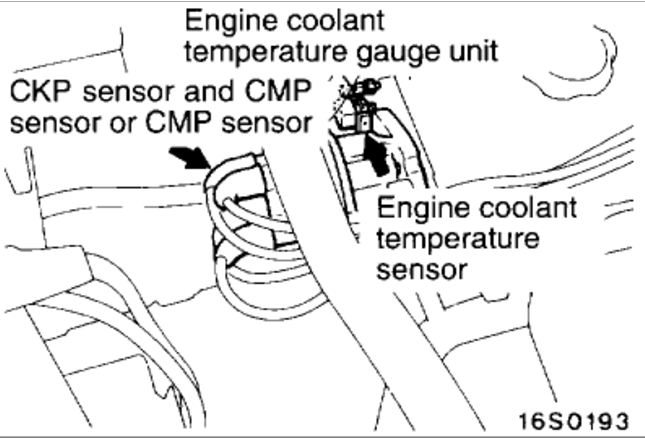 Engine coolant temperature gauge unit

CKP sensor and CMP sensor or CMP sensor

Engine coolant temperature sensor

16S0193