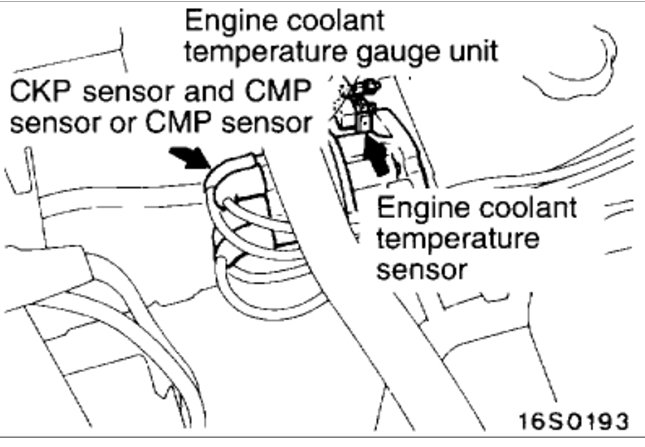 Engine coolant temperature gauge unit

CKP sensor and CMP sensor or CMP sensor

Engine coolant temperature sensor

16S0193