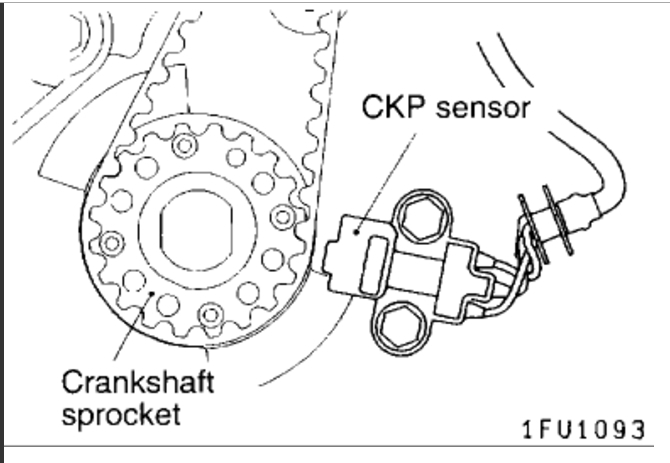 CKP sensor

Crankshaft sprocket

1FU1093